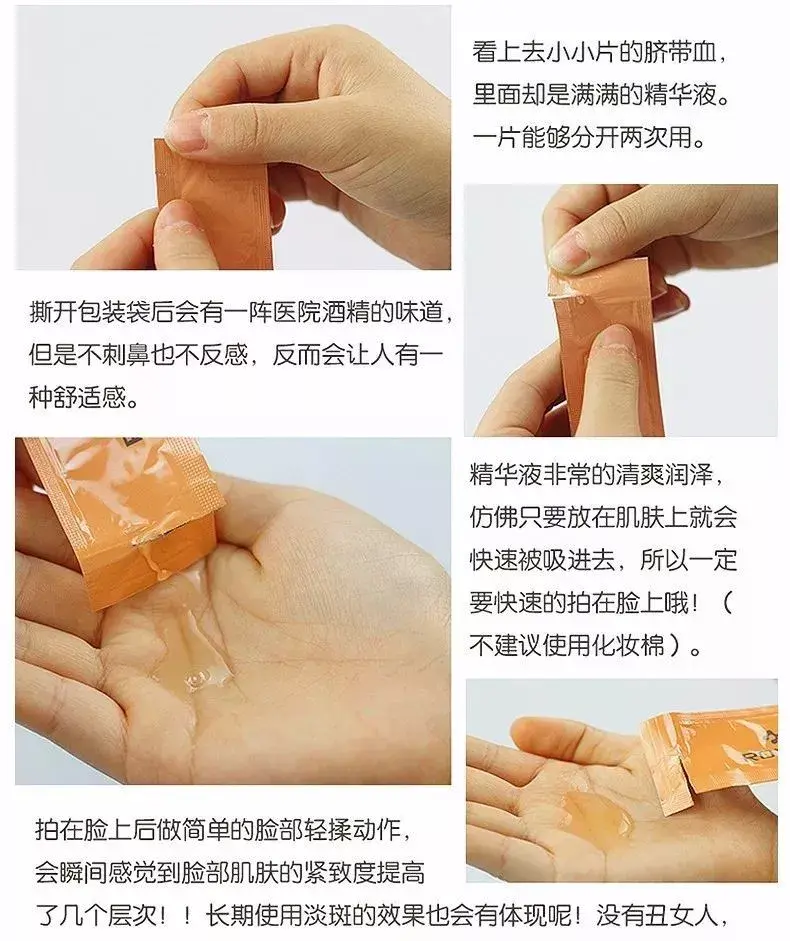 看上去小小片的脐带血，里面却是满满的精华液。一片能够分开两次用。

撕开包装袋后会有一阵医院酒精的味道，但是不刺鼻也不反感，反而会让人有一种舒适感。

精华液非常的清爽润泽，仿佛只要放在肌肤上就会快速被吸进去，所以一定要快速的拍在脸上哦！（不建议使用化妆棉）。

拍在脸上后做简单的脸部轻揉动作，会瞬间感觉到脸部肌肤的紧致度提高了几个层次！！长期使用淡斑的效果也会有体现呢！没有丑女人，